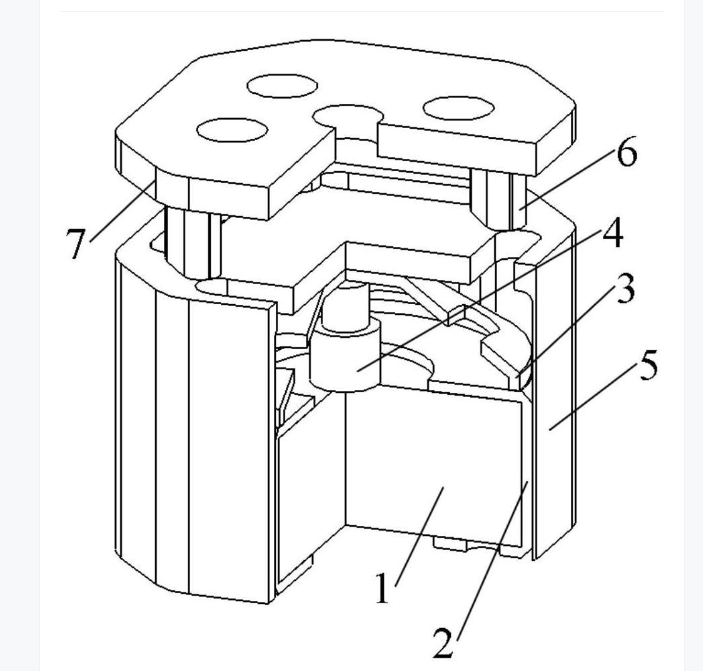 6
7
4
3
5
1
2